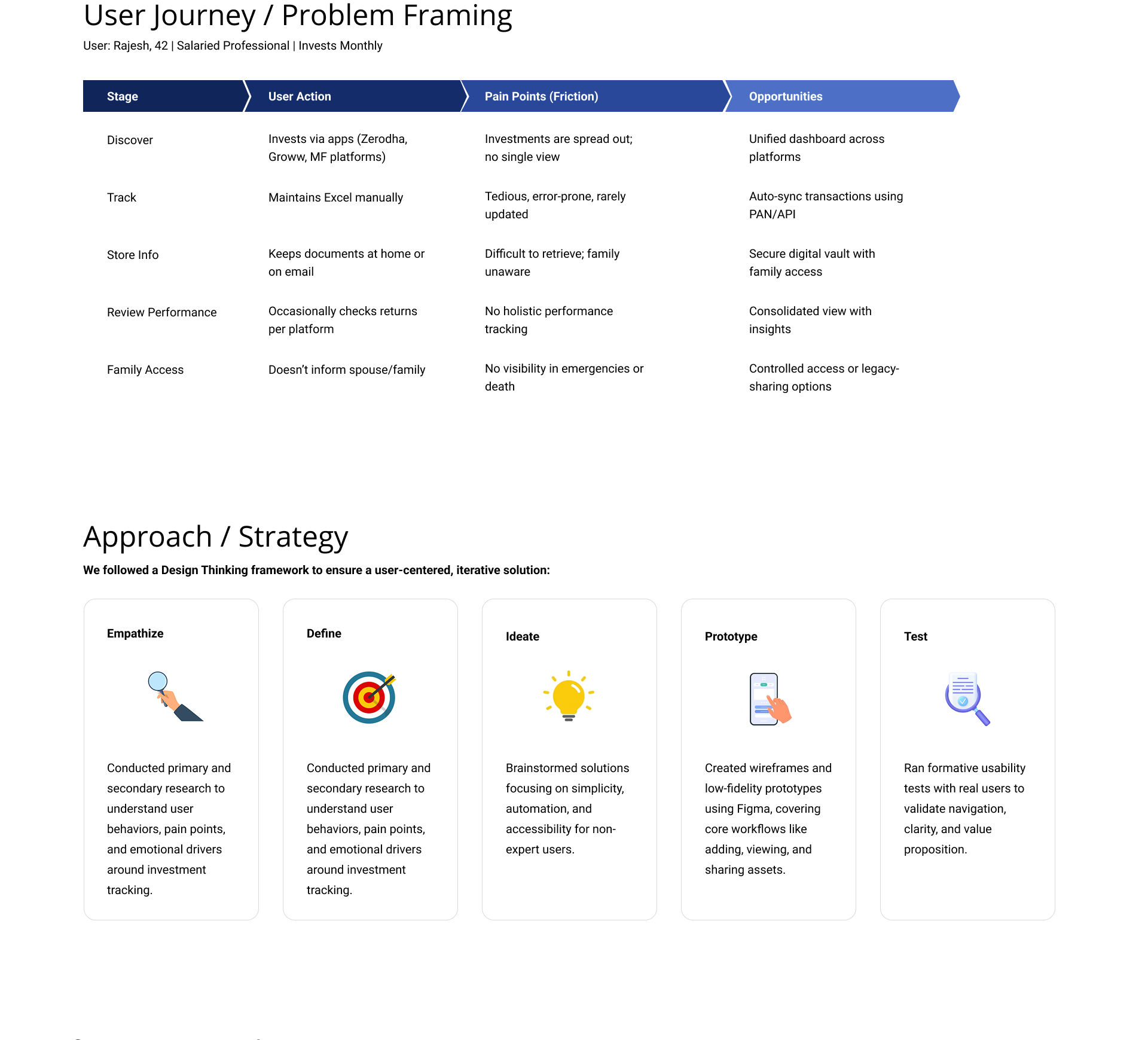 User Journey / Problem Framing

User: Rajesh, 42 | Salaried Professional | Invests Monthly

| Stage | User Action | Pain Points (Friction) | Opportunities |
|---|---|---|---|
| Discover | Invests via apps (Zerodha, Groww, MF platforms) | Investments are spread out; no single view | Unified dashboard across platforms |
| Track | Maintains Excel manually | Tedious, error-prone, rarely updated | Auto-sync transactions using PAN/API |
| Store Info | Keeps documents at home or on email | Difficult to retrieve; family unaware | Secure digital vault with family access |
| Review Performance | Occasionally checks returns per platform | No holistic performance tracking | Consolidated view with insights |
| Family Access | Doesn't inform spouse/family | No visibility in emergencies or death | Controlled access or legacy-sharing options |

Approach / Strategy

We followed a Design Thinking framework to ensure a user-centered, iterative solution:

Empathize

Conducted primary and secondary research to understand user behaviors, pain points, and emotional drivers around investment tracking.

Define

Conducted primary and secondary research to understand user behaviors, pain points, and emotional drivers around investment tracking.

Ideate

Brainstormed solutions focusing on simplicity, automation, and accessibility for non-expert users.

Prototype

Created wireframes and low-fidelity prototypes using Figma, covering core workflows like adding, viewing, and sharing assets.

Test

Ran formative usability tests with real users to validate navigation, clarity, and value proposition.